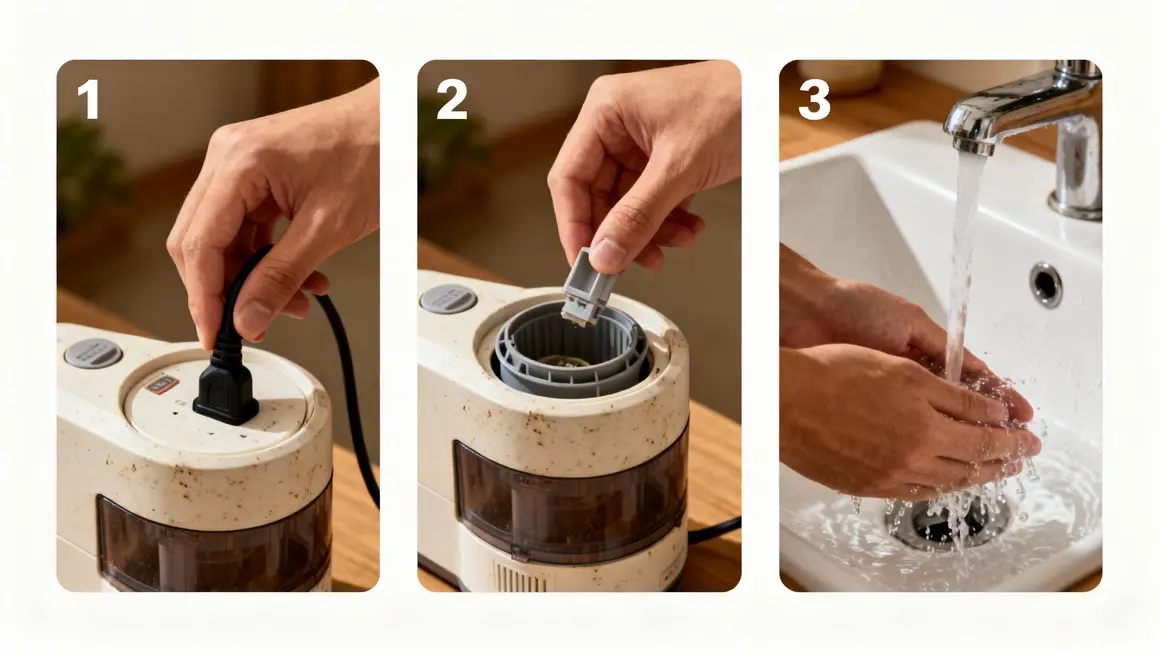 1

2

3